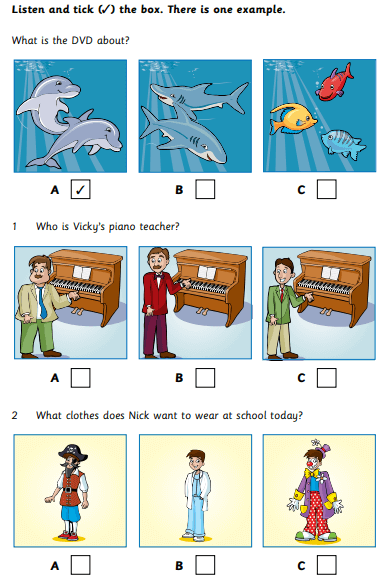 Listen and tick (✓) the box. There is one example.

What is the DVD about?

A ✓ B C

1 Who is Vicky's piano teacher?

A B C

2 What clothes does Nick want to wear at school today?

A B C